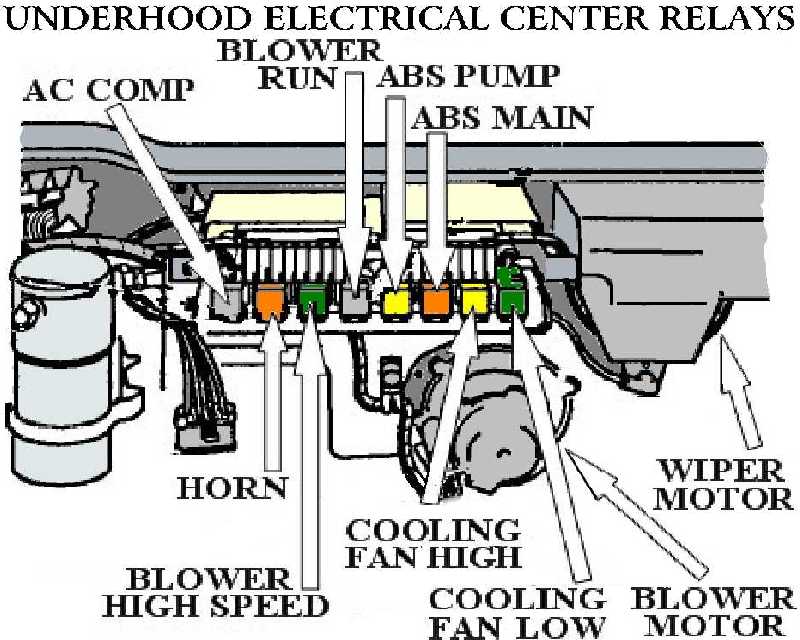 UNDERHOOD ELECTRICAL CENTER RELAYS

AC COMP

BLOWER RUN

ABS PUMP

ABS MAIN

HORN

BLOWER HIGH SPEED

COOLING FAN HIGH

COOLING FAN LOW

BLOWER MOTOR

WIPER MOTOR