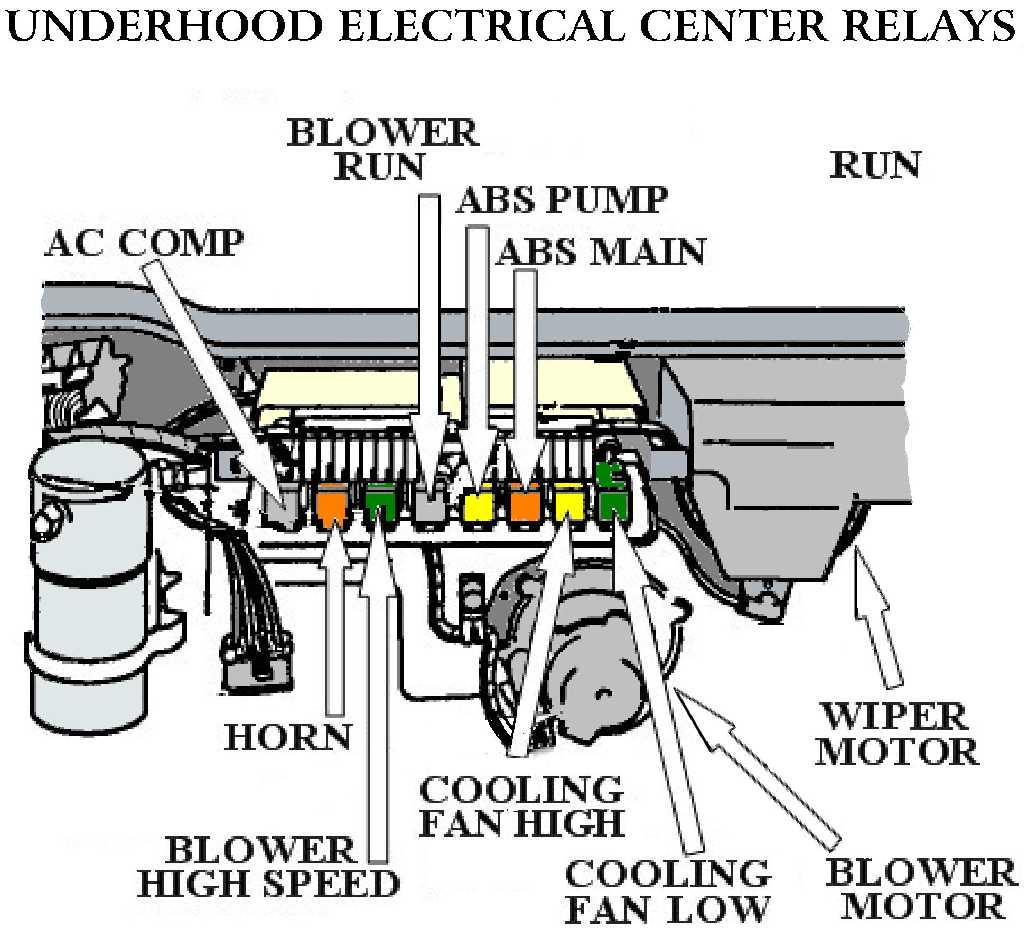 UNDERHOOD ELECTRICAL CENTER RELAYS

BLOWER RUN

RUN

ABS PUMP

AC COMP

ABS MAIN

HORN

WIPER MOTOR

COOLING FAN HIGH

BLOWER HIGH SPEED

COOLING FAN LOW

BLOWER MOTOR